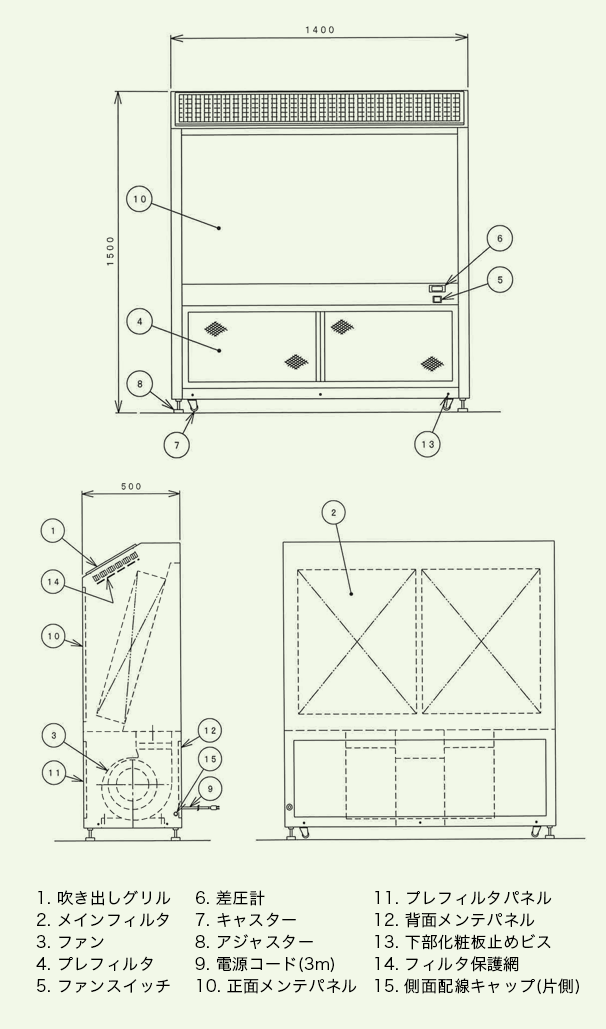 1400

1500

10

6

5

4

8

7

13

500

1

14

10

3

11

12

15

9

2

1. 吹き出しグリル
2. メインフィルタ
3. ファン
4. プレフィルタ
5. ファンスイッチ

6. 差圧計
7. キャスター
8. アジャスター
9. 電源コード(3m)
10. 正面メンテパネル

11. プレフィルタパネル
12. 背面メンテパネル
13. 下部化粧板止めビス
14. フィルタ保護網
15. 側面配線キャップ(片側)